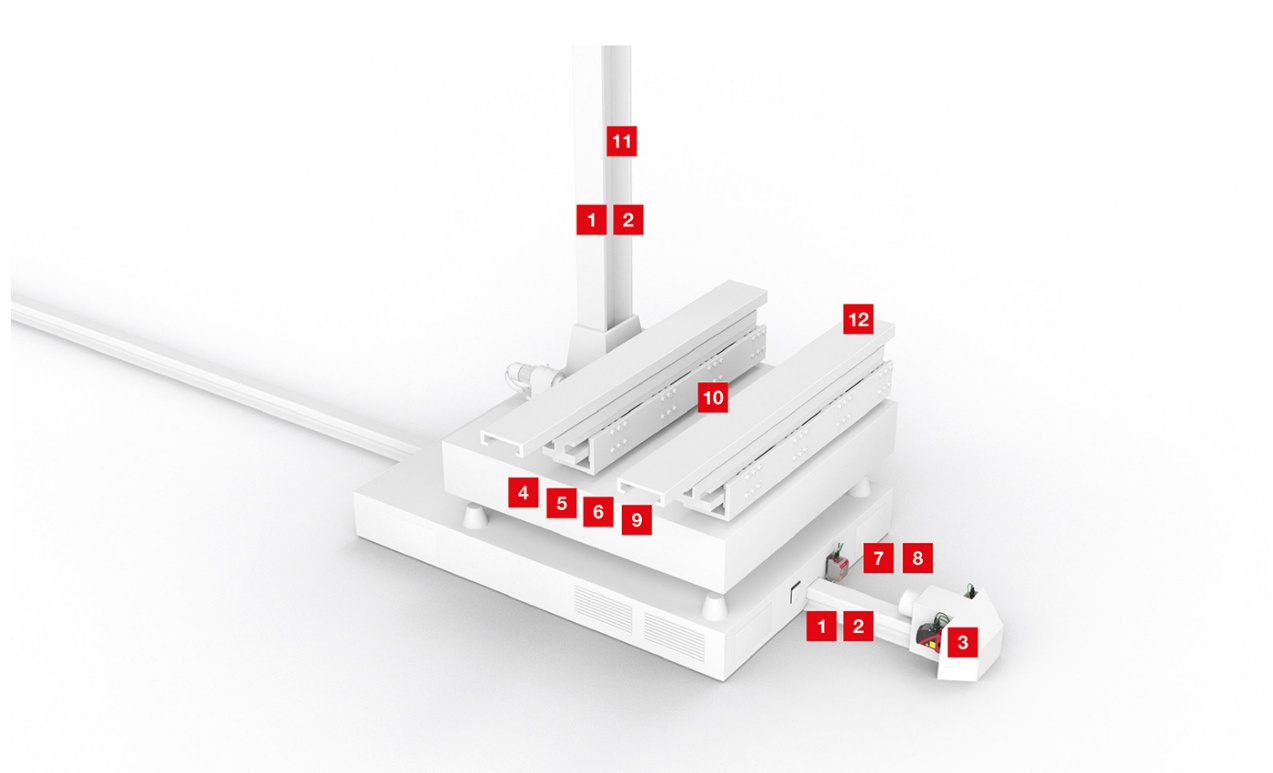 11

1 2

12

10

4 5 6 9

7 8

1 2

3