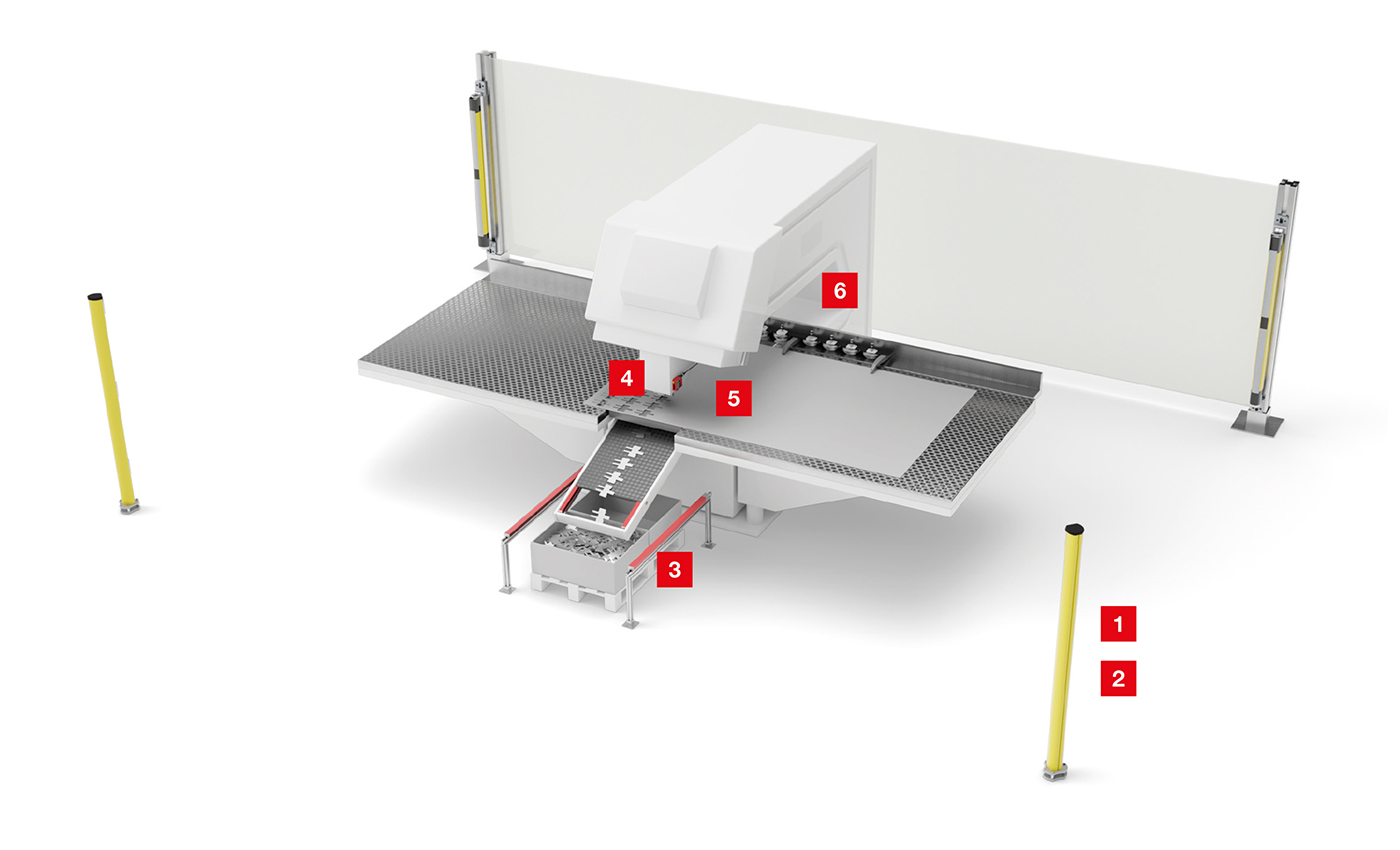 6

4

5

3

1

2